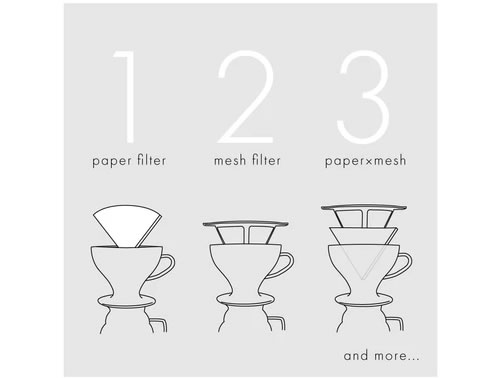 1
paper filter

2
mesh filter

3
paper×mesh

and more...